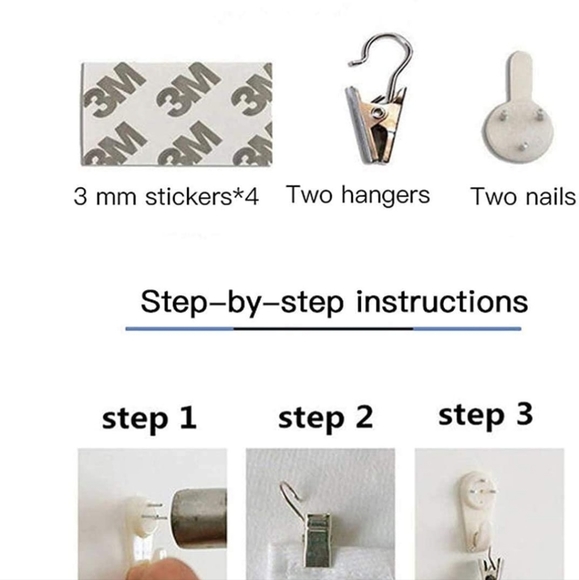 3M 3M 3M
3M 3M 3M

3 mm stickers*4 Two hangers Two nails

Step–by–step instructions

step 1 step 2 step 3